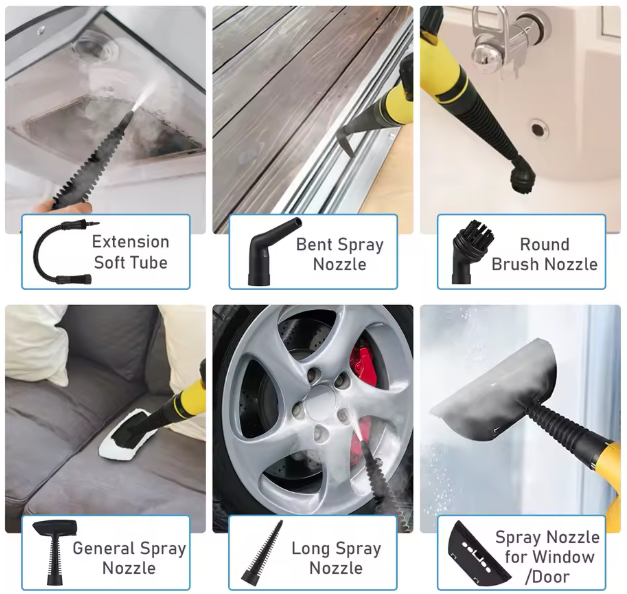 Extension Soft Tube

Bent Spray Nozzle

Round Brush Nozzle

General Spray Nozzle

Long Spray Nozzle

Spray Nozzle for Window /Door